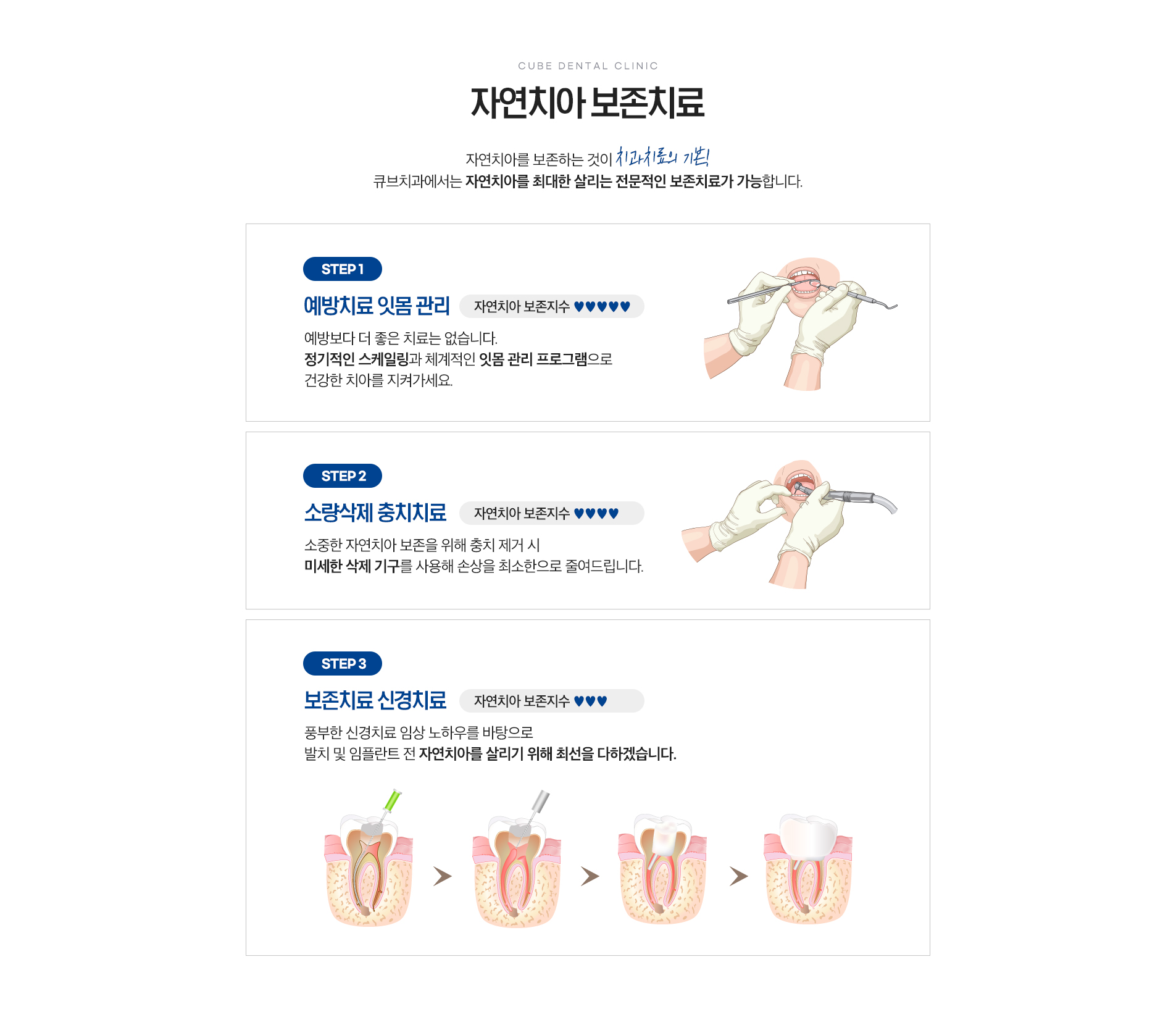 CUBE DENTAL CLINIC

자연치아 보존치료

자연치아를 보존하는 것이 치과치료의 기본!
큐브치과에서는 자연치아를 최대한 살리는 전문적인 보존치료가 가능합니다.

STEP 1

예방치료 잇몸 관리 자연치아 보존지수 ♥♥♥♥♥

예방보다 더 좋은 치료는 없습니다.
정기적인 스케일링과 체계적인 잇몸 관리 프로그램으로
건강한 치아를 지켜가세요.

STEP 2

소량삭제 충치치료 자연치아 보존지수 ♥♥♥♥

소중한 자연치아 보존을 위해 충치 제거 시
미세한 삭제 기구를 사용해 손상을 최소한으로 줄여드립니다.

STEP 3

보존치료 신경치료 자연치아 보존지수 ♥♥♥

풍부한 신경치료 임상 노하우를 바탕으로
발치 및 임플란트 전 자연치아를 살리기 위해 최선을 다하겠습니다.